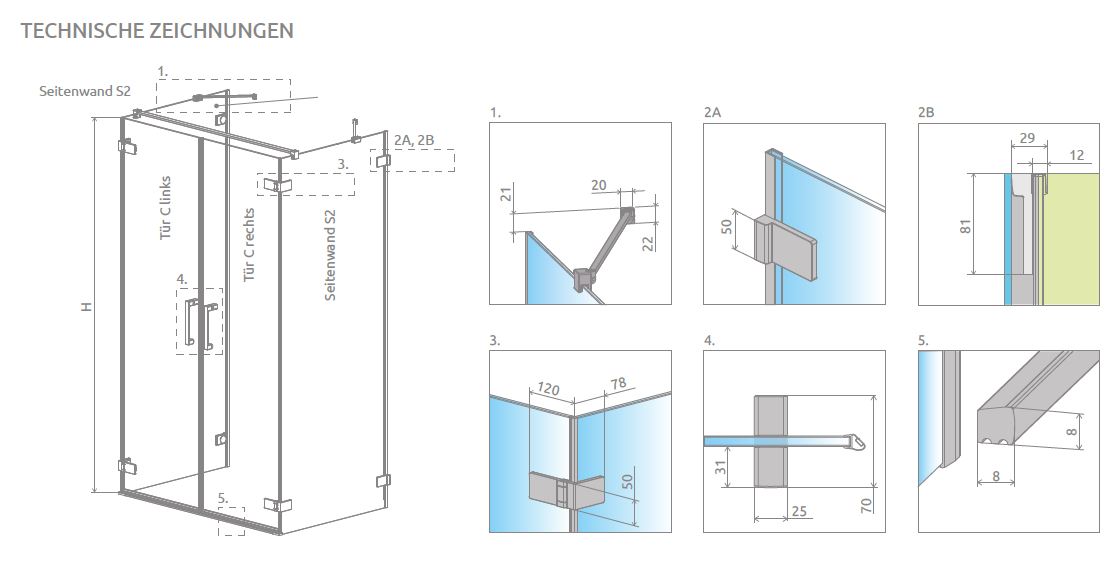 TECHNISCHE ZEICHNUNGEN

Seitenwand S2

1.

2A, 2B

3.

Tür C links

Tür C rechts

Seitenwand S2

4.

H

5.

1.

21

20

22

2A

50

2B

29

12

81

3.

120

78

50

4.

31

25

70

5.

8

8