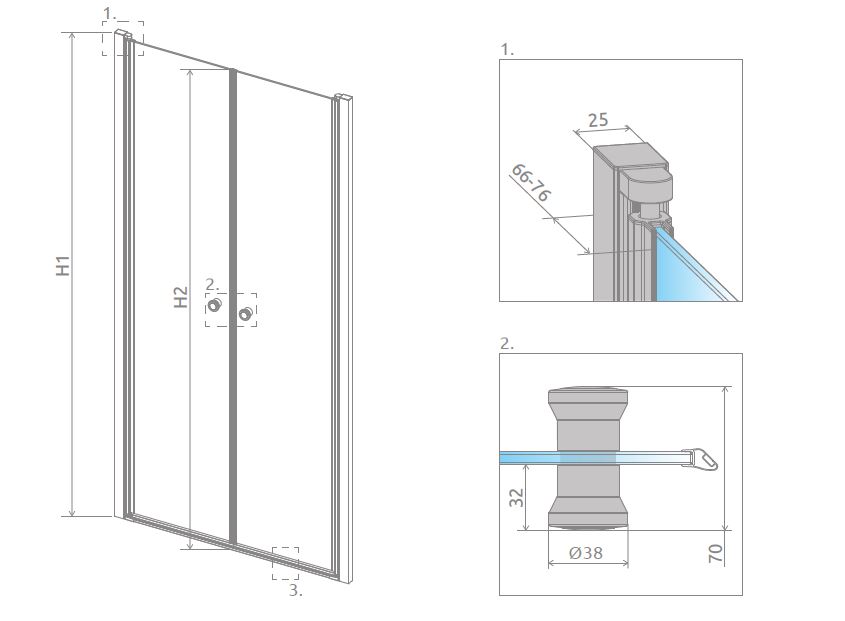 1.

H1

H2

2.

3.

1.

25

66-76

2.

32

Ø38

70