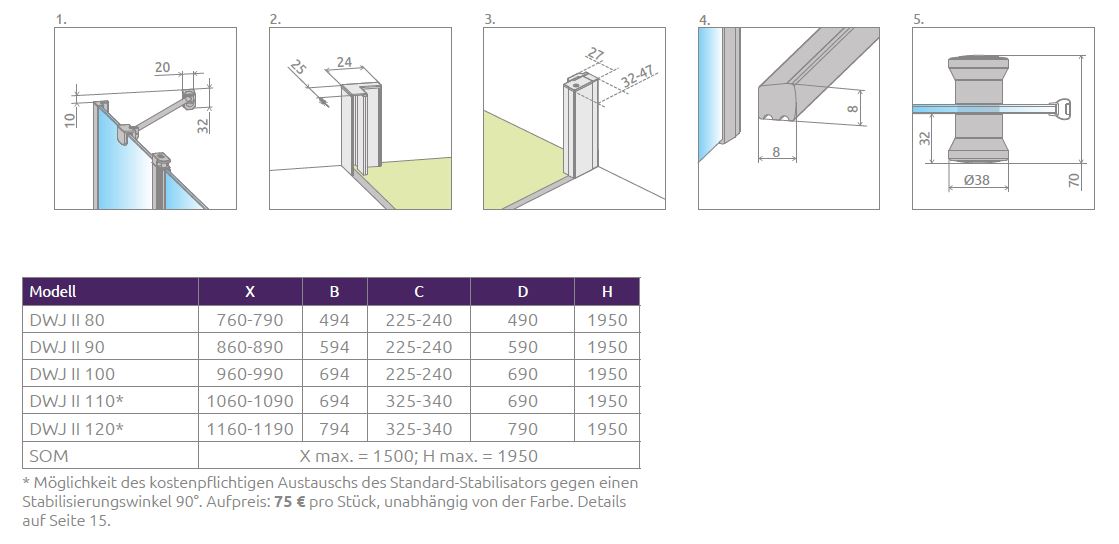 1.
20
10
32

2.
25
24

3.
27
32-47

4.
8
8

5.
32
Ø38
70

| Modell | X | B | C | D | H |
|---|---|---|---|---|---|
| DWJ II 80 | 760-790 | 494 | 225-240 | 490 | 1950 |
| DWJ II 90 | 860-890 | 594 | 225-240 | 590 | 1950 |
| DWJ II 100 | 960-990 | 694 | 225-240 | 690 | 1950 |
| DWJ II 110* | 1060-1090 | 694 | 325-340 | 690 | 1950 |
| DWJ II 120* | 1160-1190 | 794 | 325-340 | 790 | 1950 |
| SOM | X max. = 1500; H max. = 1950 | | | | |

* Möglichkeit des kostenpflichtigen Austauschs des Standard-Stabilisators gegen einen Stabilisierungswinkel 90°. Aufpreis: 75 € pro Stück, unabhängig von der Farbe. Details auf Seite 15.