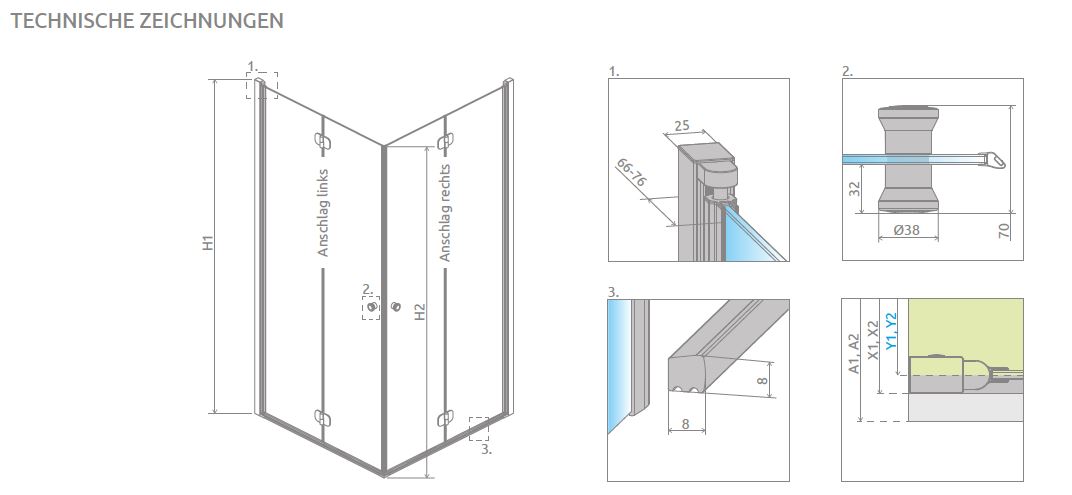 TECHNISCHE ZEICHNUNGEN

1.

H1

Anschlag links

2.

H2

Anschlag rechts

3.

1.

25

66-76

2.

32

Ø38

70

3.

8

8

A1, A2

X1, X2

Y1, Y2