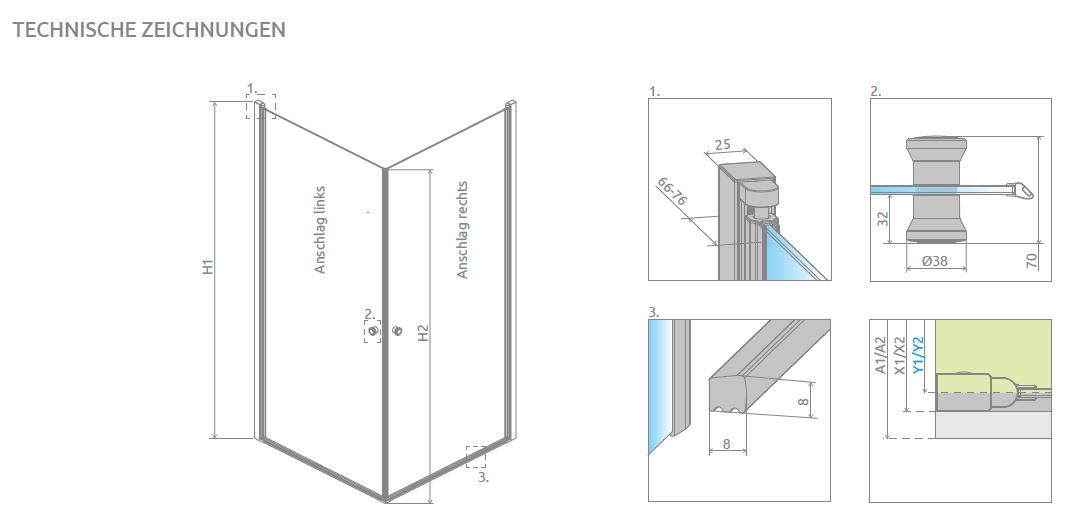 TECHNISCHE ZEICHNUNGEN

1.

H1

Anschlag links

2.

Anschlag rechts

H2

3.

1.

25

66-76

2.

32

Ø38

70

3.

8

8

A1/A2

X1/X2

Y1/Y2