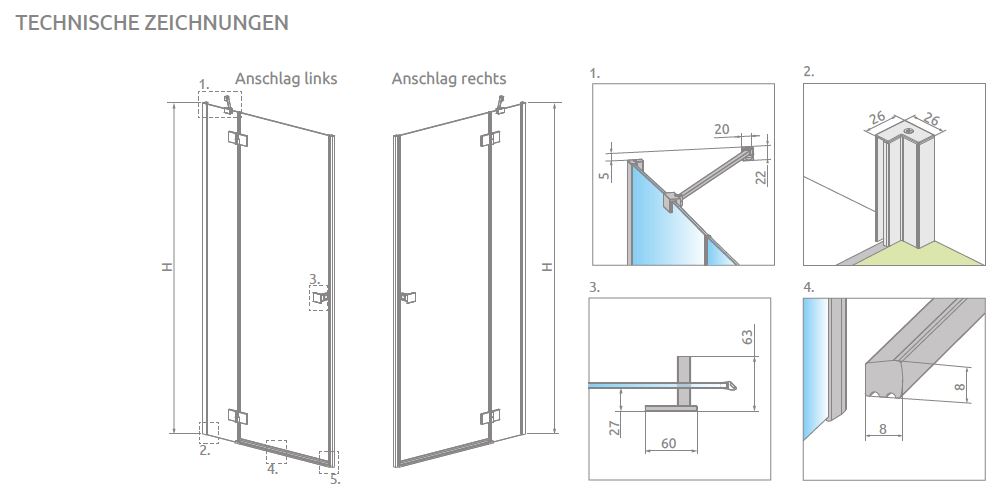 TECHNISCHE ZEICHNUNGEN

Anschlag links

1.

H

3.

2.

4.

5.

Anschlag rechts

H

1.

20

5

22

2.

26

26

3.

63

27

60

4.

8

8