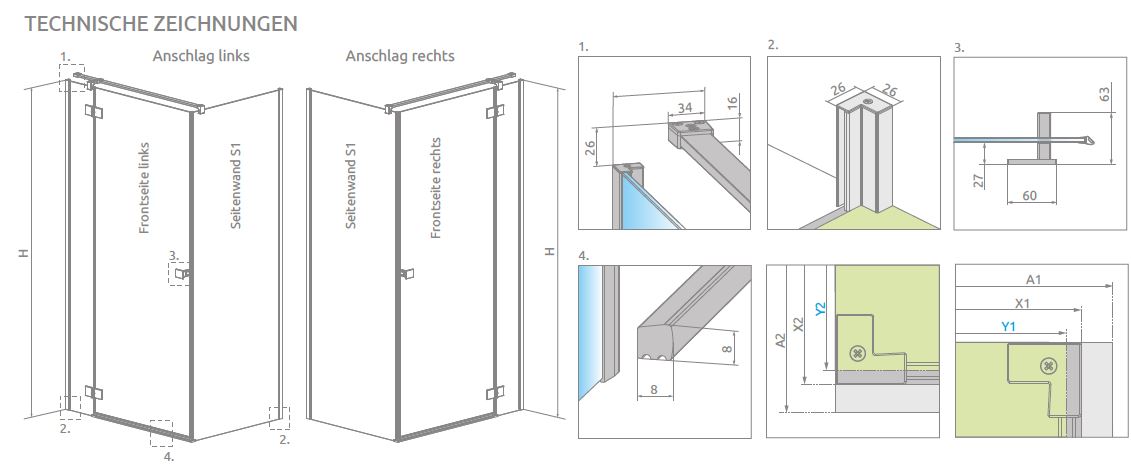 TECHNISCHE ZEICHNUNGEN

Anschlag links

1.

H

Frontseite links

Seitenwand S1

3.

2.

4.

2.

Anschlag rechts

Seitenwand S1

Frontseite rechts

H

1.

34

16

26

2.

26

26

3.

63

27

60

4.

8

8

A2

X2

Y2

A1

X1

Y1