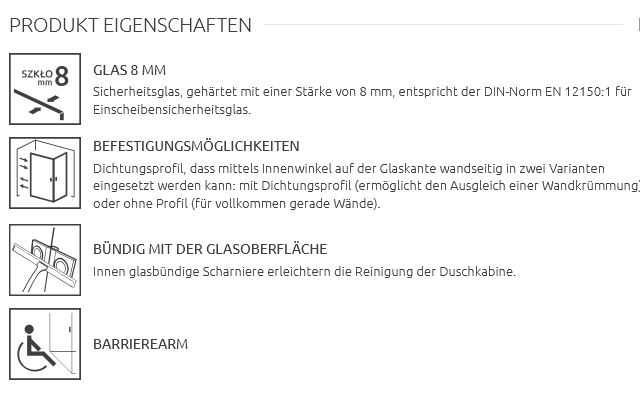 PRODUKT EIGENSCHAFTEN

SZKŁO
mm
8

GLAS 8 MM

Sicherheitsglas, gehärtet mit einer Stärke von 8 mm, entspricht der DIN-Norm EN 12150:1 für Einscheibensicherheitsglas.

BEFESTIGUNGSMÖGLICHKEITEN

Dichtungsprofil, dass mittels Innenwinkel auf der Glaskante wandseitig in zwei Varianten eingesetzt werden kann: mit Dichtungsprofil (ermöglicht den Ausgleich einer Wandkrümmung) oder ohne Profil (für vollkommen gerade Wände).

BÜNDIG MIT DER GLASOBERFLÄCHE

Innen glasbündige Scharniere erleichtern die Reinigung der Duschkabine.

BARRIEREARM