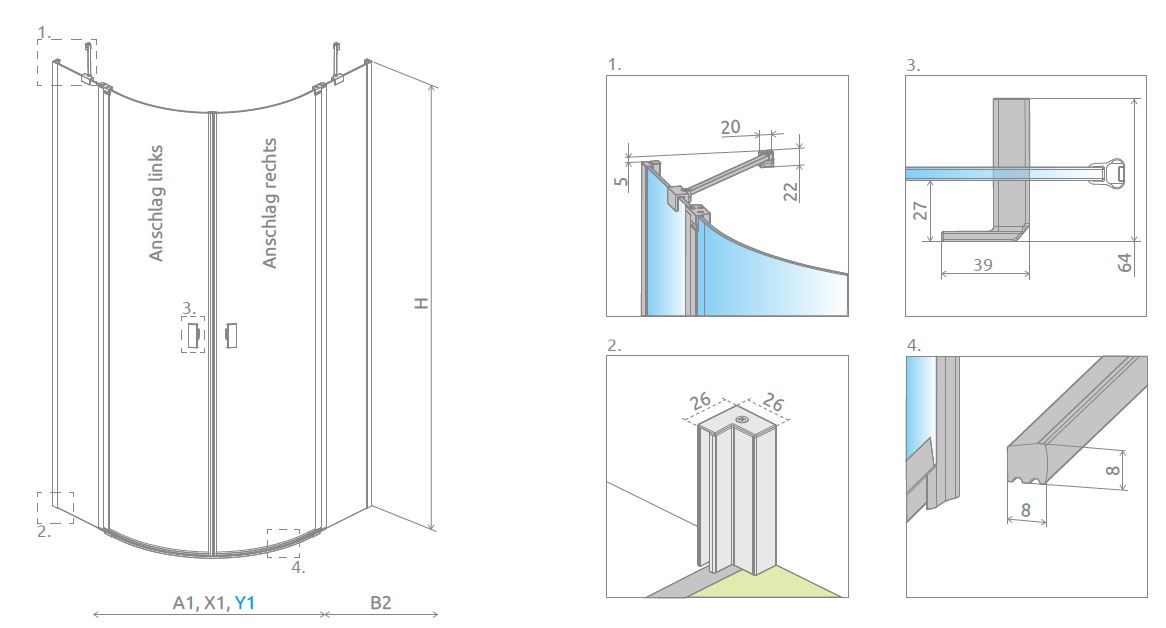 1.

Anschlag links

Anschlag rechts

3.

H

2.

4.

A1, X1, Y1

B2

1.

20

5

22

3.

27

39

64

2.

26

26

4.

8

8