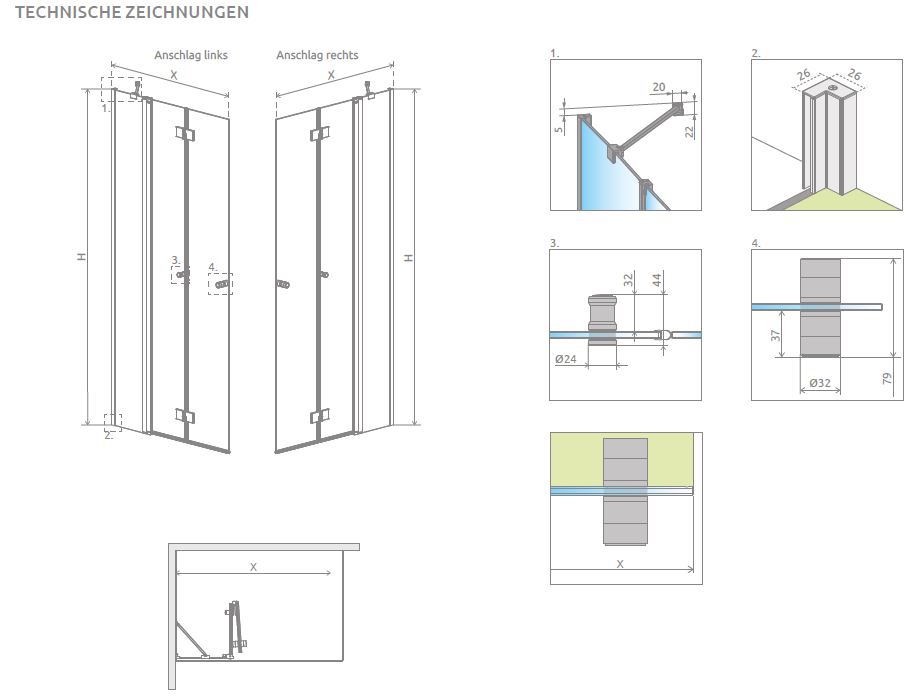 TECHNISCHE ZEICHNUNGEN

Anschlag links

X

1.

H

3.

4.

2.

Anschlag rechts

X

H

X

1.

20

5

22

2.

26

26

3.

32

44

Ø24

4.

37

Ø32

79

X