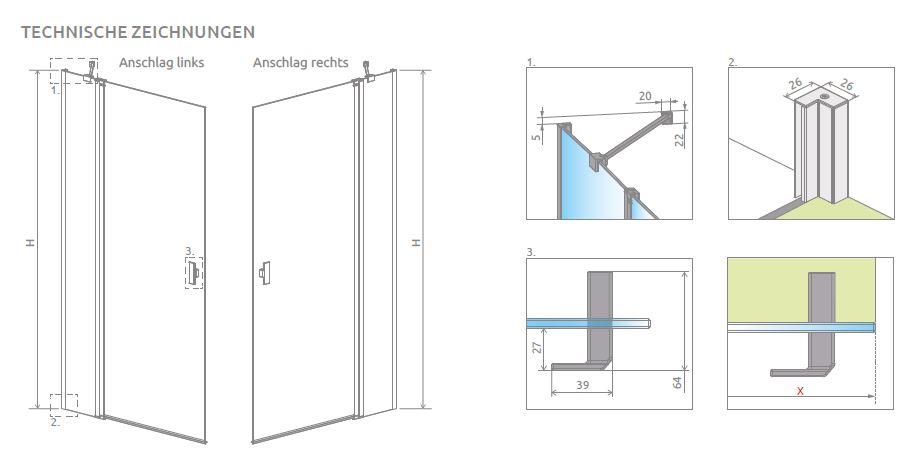 TECHNISCHE ZEICHNUNGEN

Anschlag links

Anschlag rechts

1.

H

3.

2.

H

1.

20

5

22

2.

26

26

3.

27

39

64

X