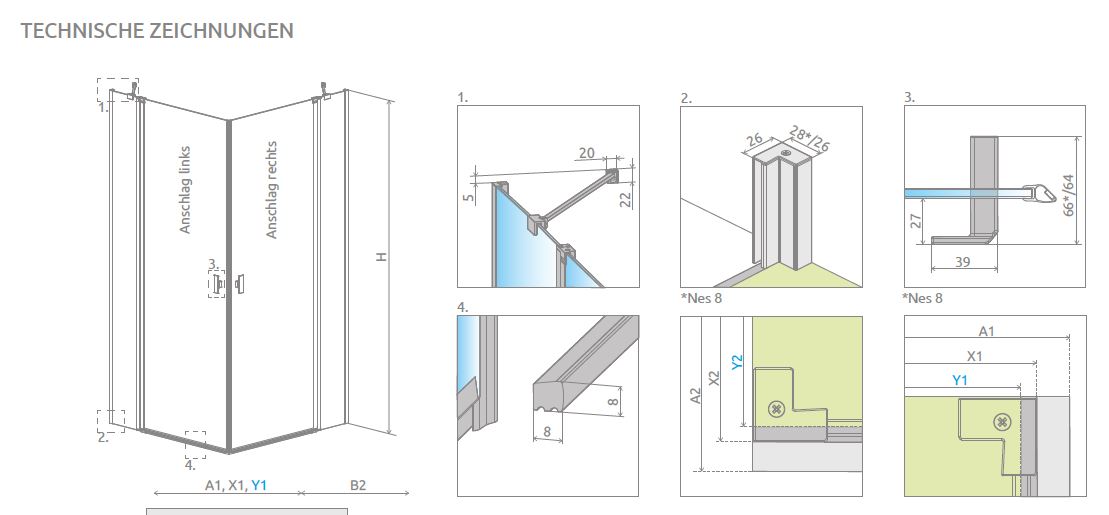 TECHNISCHE ZEICHNUNGEN

1.

Anschlag links

Anschlag rechts

3.

H

2.

4.

A1, X1, Y1

B2

1.

20

5

22

2.

26

28*/26

*Nes 8

3.

66*/64

27

39

*Nes 8

4.

8

8

A2

X2

Y2

A1

X1

Y1