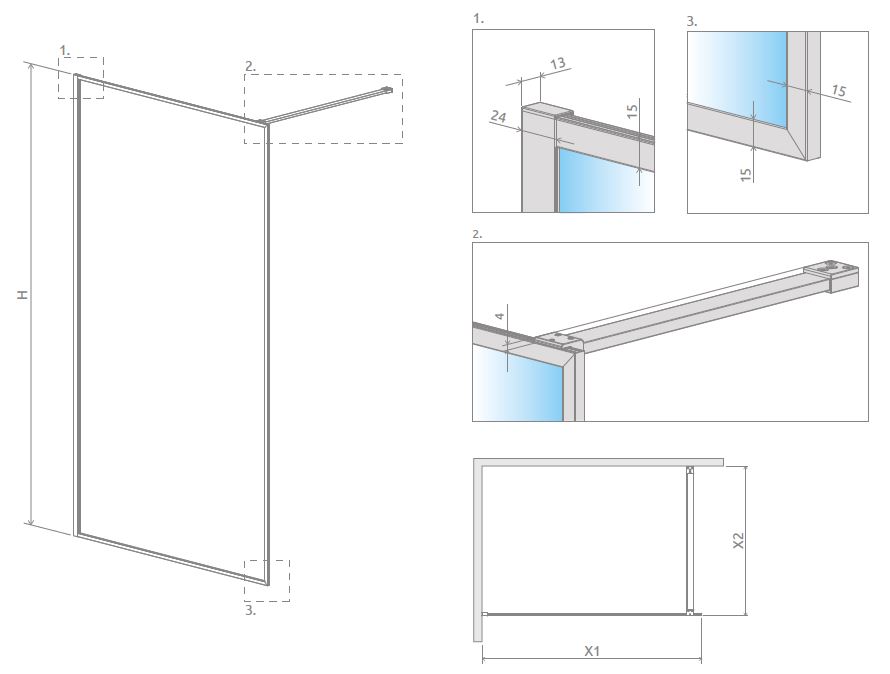 1.

2.

H

3.

1.

13

24

15

3.

15

15

2.

4

X2

X1