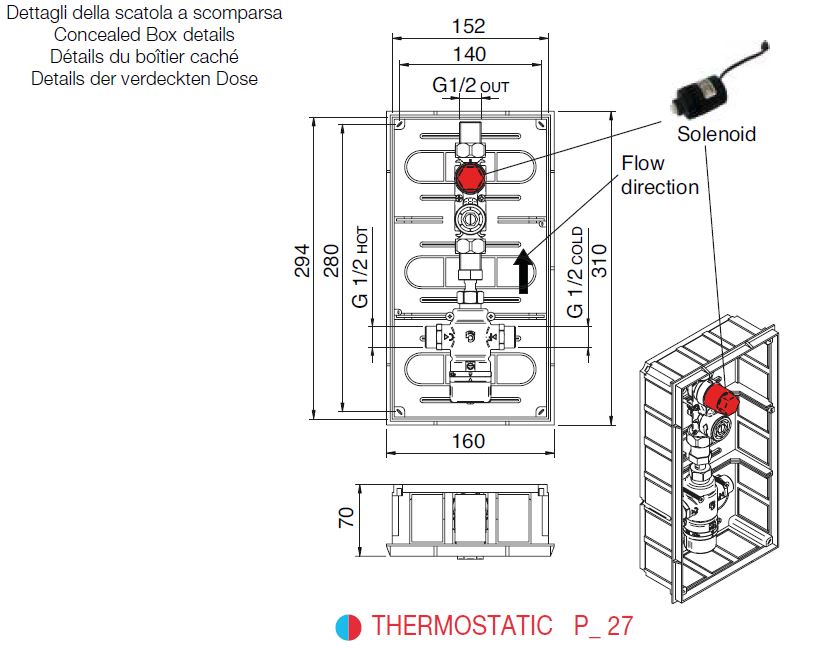 Dettagli della scatola a scomparsa
Concealed Box details
Détails du boîtier caché
Details der verdeckten Dose

152
140
G1/2 OUT
Solenoid
Flow direction
294
280
G 1/2 HOT
G 1/2 COLD
310
160
70

THERMOSTATIC P_ 27