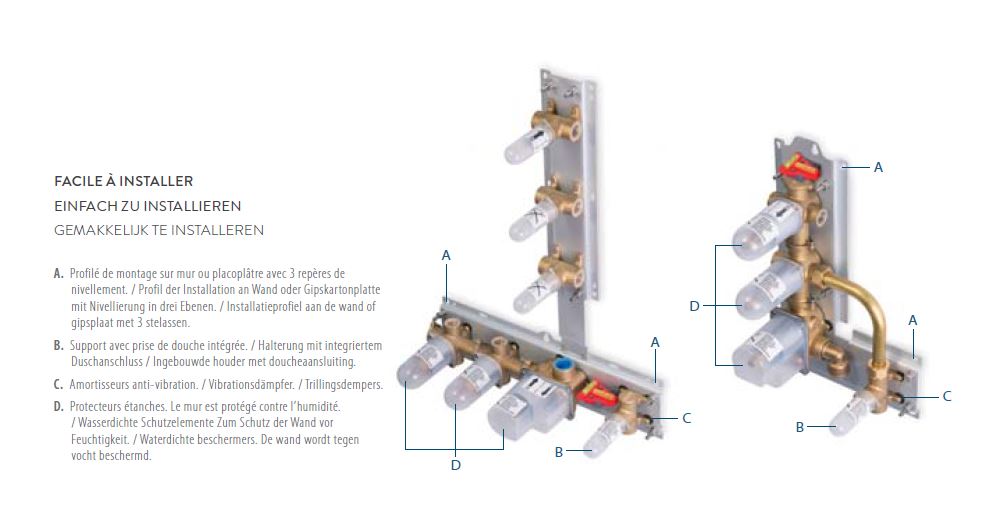 FACILE À INSTALLER
EINFACH ZU INSTALLIEREN
GEMAKKELIJK TE INSTALLEREN

A. Profilé de montage sur mur ou placoplâtre avec 3 repères de nivellement. / Profil der Installation an Wand oder Gipskartonplatte mit Nivellierung in drei Ebenen. / Installatieprofiel aan de wand of gipsplaat met 3 stelassen.

B. Support avec prise de douche intégrée. / Halterung mit integriertem Duschanschluss / Ingebouwde houder met doucheaansluiting.

C. Amortisseurs anti-vibration. / Vibrationsdämpfer. / Trillingsdempers.

D. Protecteurs étanches. Le mur est protégé contre l'humidité. / Wasserdichte Schutzelemente Zum Schutz der Wand vor Feuchtigkeit. / Waterdichte beschermers. De wand wordt tegen vocht beschermd.

A
A
C
B
D

A
D
A
C
B