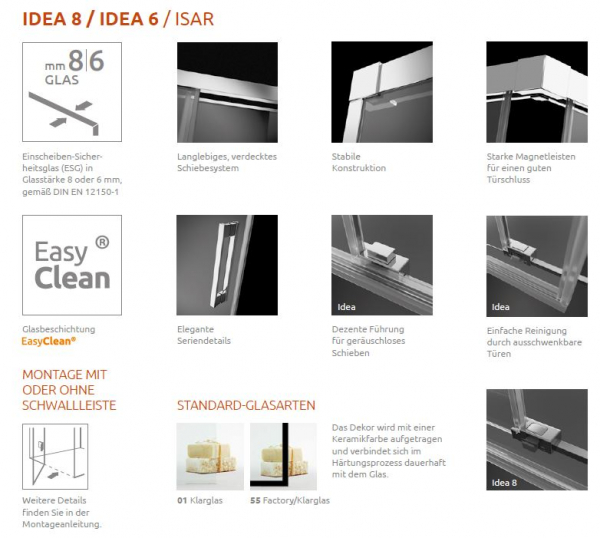 IDEA 8 / IDEA 6 / ISAR

mm 8|6 GLAS

Einscheiben-Sicherheitsglas (ESG) in Glasstärke 8 oder 6 mm, gemäß DIN EN 12150-1

Langlebiges, verdecktes Schiebesystem

Stabile Konstruktion

Starke Magnetleisten für einen guten Türschluss

Easy® Clean

Glasbeschichtung EasyClean®

Elegante Seriendetails

Idea

Dezente Führung für geräuschloses Schieben

Idea

Einfache Reinigung durch ausschwenkbare Türen

MONTAGE MIT ODER OHNE SCHWALLLEISTE

Weitere Details finden Sie in der Montageanleitung.

STANDARD-GLASARTEN

01 Klarglas

55 Factory/Klarglas

Das Dekor wird mit einer Keramikfarbe aufgetragen und verbindet sich im Härtungsprozess dauerhaft mit dem Glas.

Idea 8