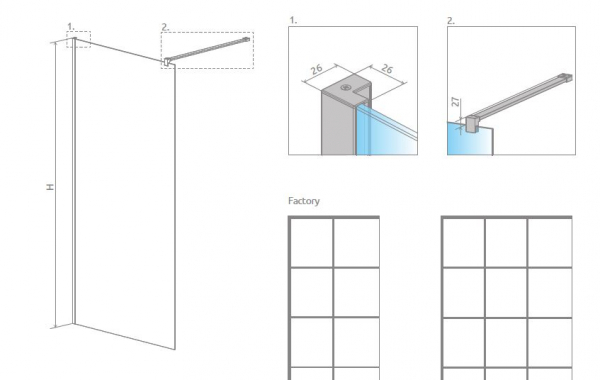 1.

2.

H

1.

26

26

2.

27

Factory